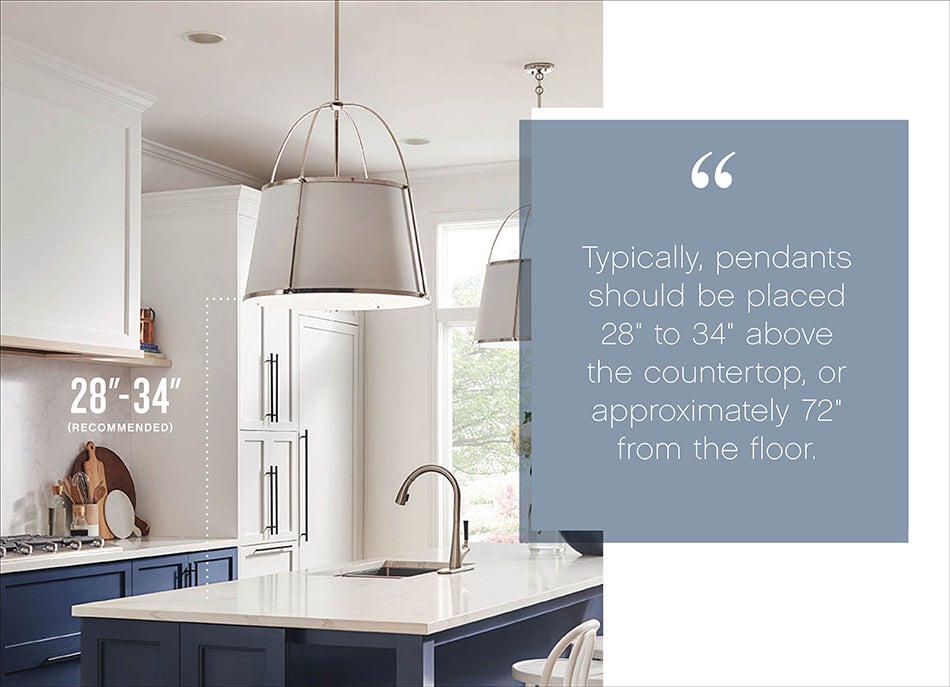 28"-34"
(RECOMMENDED)

“

Typically, pendants should be placed 28" to 34" above the countertop, or approximately 72" from the floor.